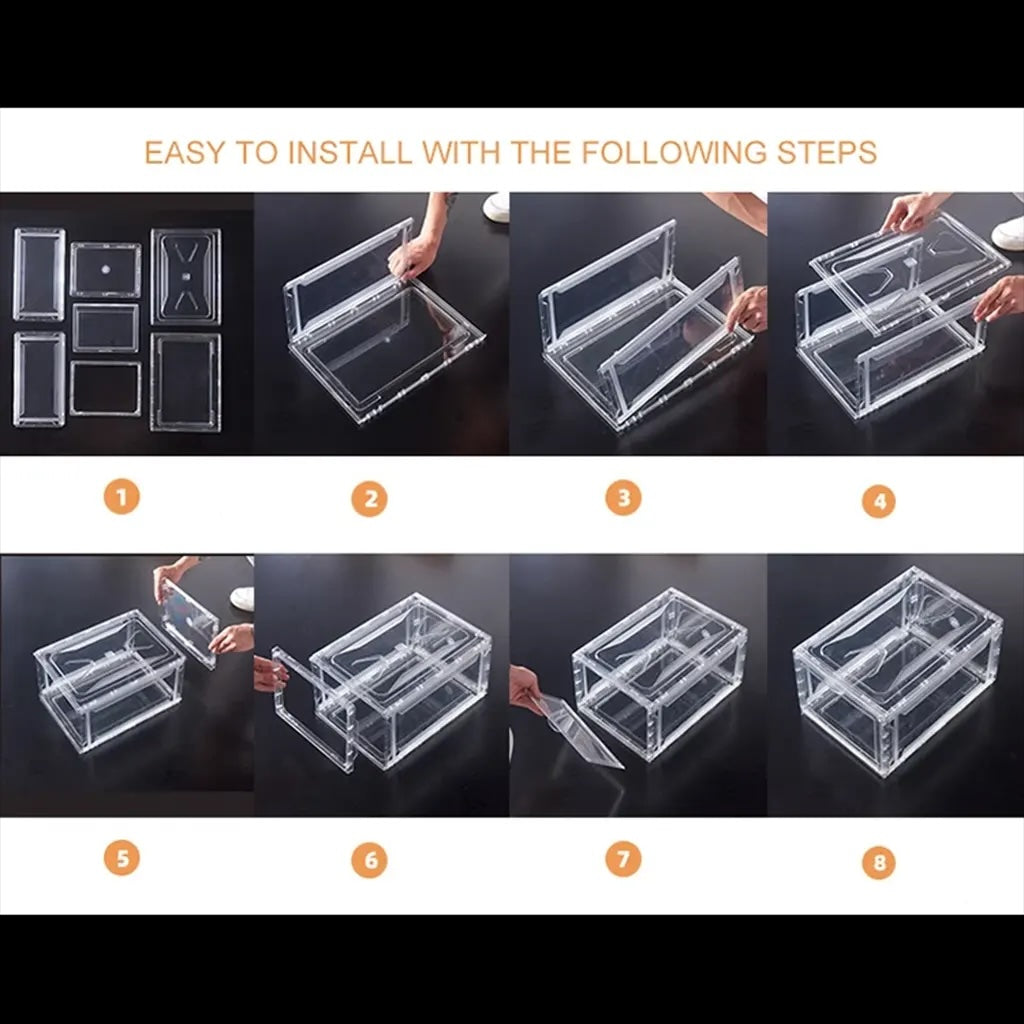 EASY TO INSTALL WITH THE FOLLOWING STEPS

1

2

3

4

5

6

7

8